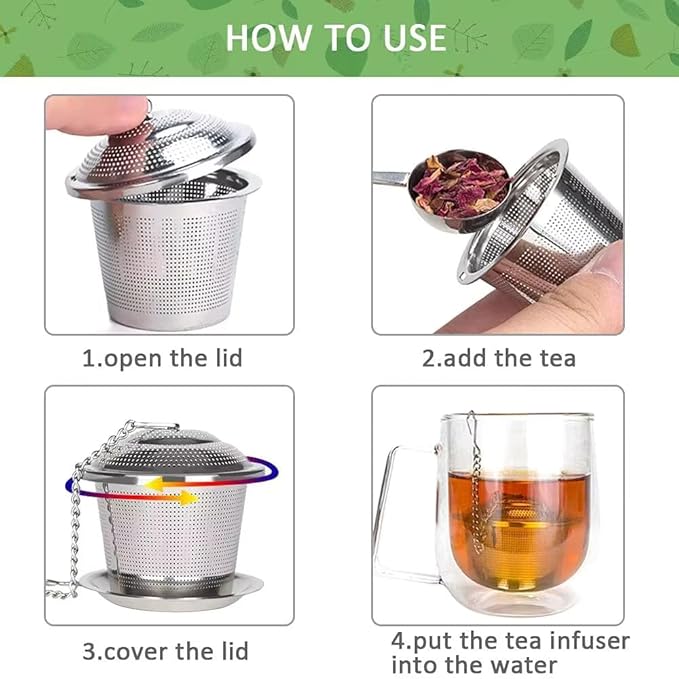 HOW TO USE

1.open the lid

2.add the tea

3.cover the lid

4.put the tea infuser into the water